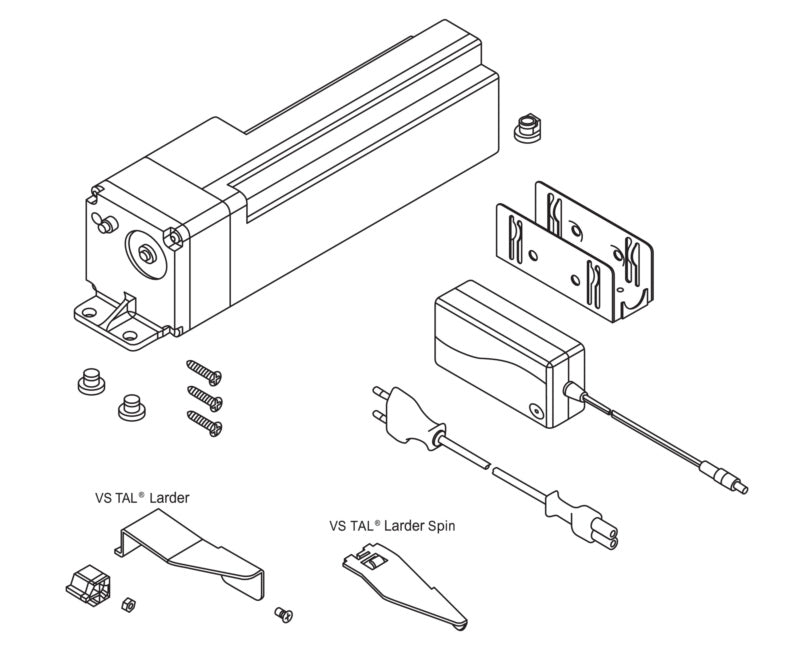 VS TAL® Larder

VS TAL® Larder Spin